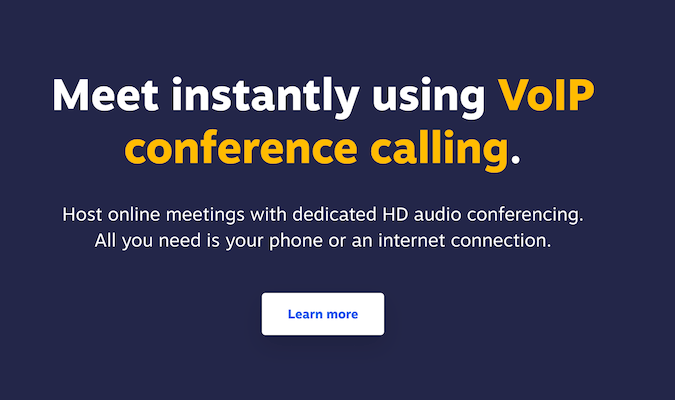 Meet instantly using VoIP conference calling.

Host online meetings with dedicated HD audio conferencing. All you need is your phone or an internet connection.

Learn more